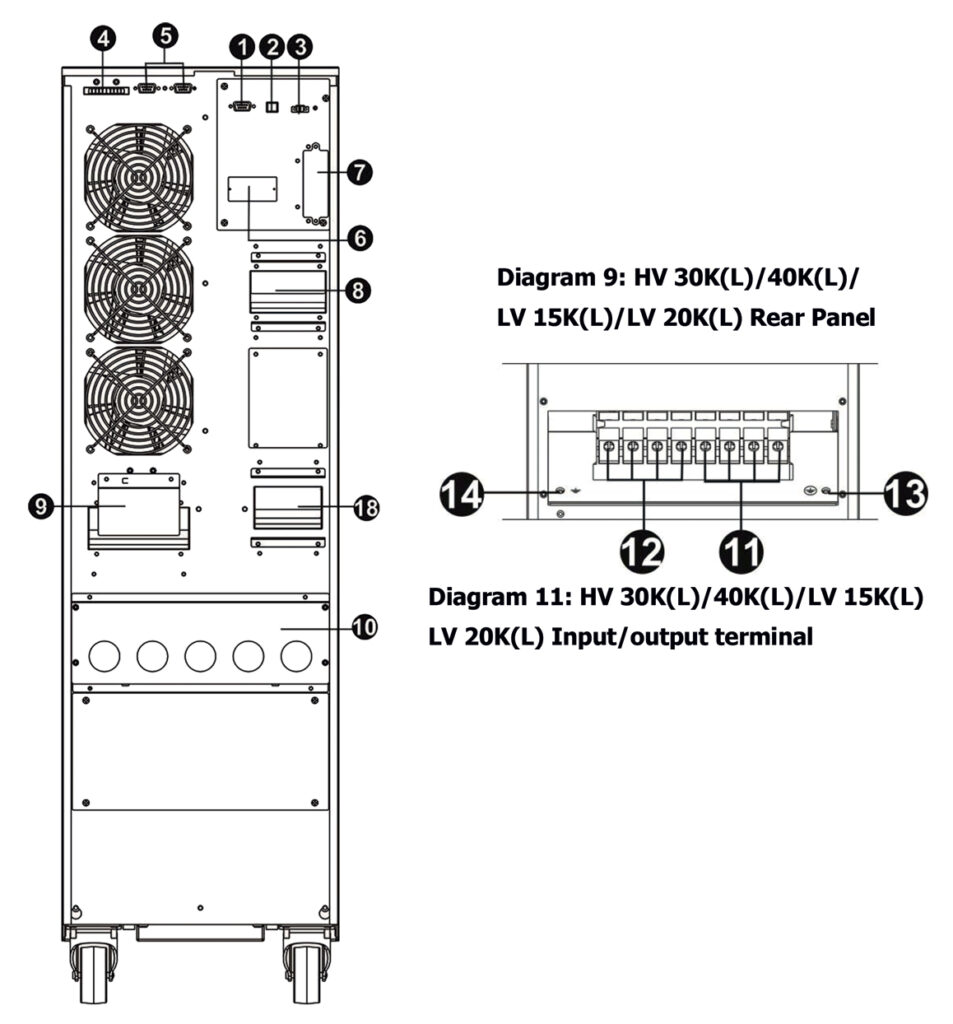 4 5 1 2 3

7

6

8

9

18

10

Diagram 9: HV 30K(L)/40K(L)/ LV 15K(L)/LV 20K(L) Rear Panel

14

13

12

11

Diagram 11: HV 30K(L)/40K(L)/LV 15K(L) LV 20K(L) Input/output terminal